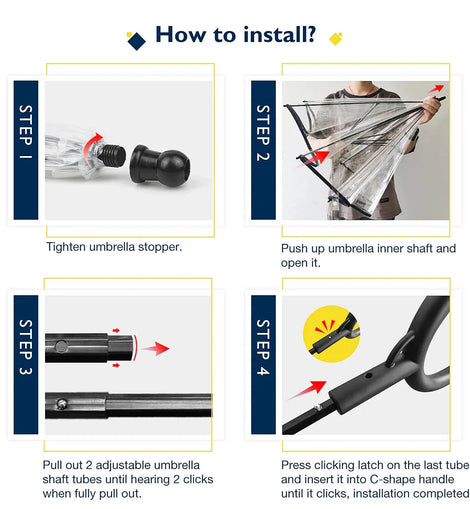 How to install?

STEP 1

Tighten umbrella stopper.

STEP 2

Push up umbrella inner shaft and open it.

STEP 3

Pull out 2 adjustable umbrella shaft tubes until hearing 2 clicks when fully pull out.

STEP 4

Press clicking latch on the last tube and insert it into C-shape handle until it clicks, installation completed